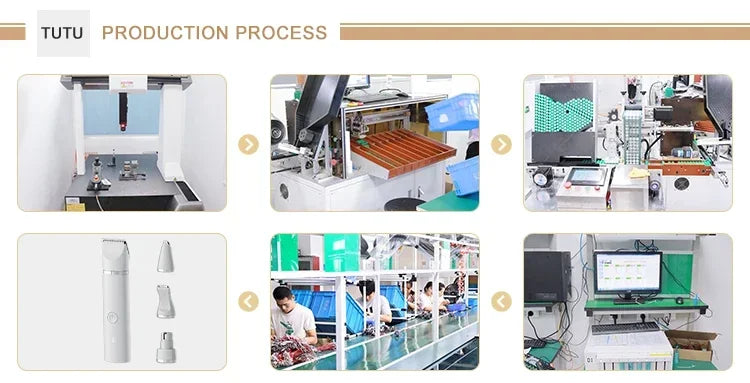 TUTU PRODUCTION PROCESS